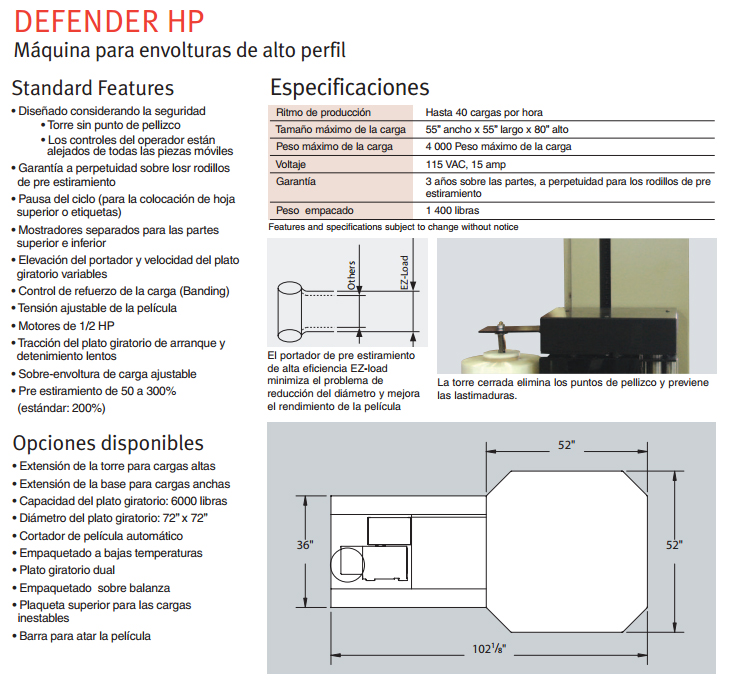 DEFENDER HP
Máquina para envolturas de alto perfil

Standard Features
• Diseñado considerando la seguridad
• Torre sin punto de pellizco
• Los controles del operador están alejados de todas las piezas móviles
• Garantía a perpetuidad sobre losr rodillos de pre estiramiento
• Pausa del ciclo (para la colocación de hoja superior o etiquetas)
• Mostradores separados para las partes superior e inferior
• Elevación del portador y velocidad del plato giratorio variables
• Control de refuerzo de la carga (Banding)
• Tensión ajustable de la película
• Motores de 1/2 HP
• Tracción del plato giratorio de arranque y detenimiento lentos
• Sobre-envoltura de carga ajustable
• Pre estiramiento de 50 a 300% (estándar: 200%)

Opciones disponibles
• Extensión de la torre para cargas altas
• Extensión de la base para cargas anchas
• Capacidad del plato giratorio: 6000 libras
• Diámetro del plato giratorio: 72" x 72"
• Cortador de película automático
• Empaquetado a bajas temperaturas
• Plato giratorio dual
• Empaquetado sobre balanza
• Plaqueta superior para las cargas inestables
• Barra para atar la película

Especificaciones
| Ritmo de producción | Hasta 40 cargas por hora |
|---|---|
| Tamaño máximo de la carga | 55" ancho x 55" largo x 80" alto |
| Peso máximo de la carga | 4 000 Peso máximo de la carga |
| Voltaje | 115 VAC, 15 amp |
| Garantía | 3 años sobre las partes, a perpetuidad para los rodillos de pre estiramiento |
| Peso empacado | 1 400 libras |

Features and specifications subject to change without notice

Others
EZ-Load

El portador de pre estiramiento de alta eficiencia EZ-load minimiza el problema de reducción del diámetro y mejora el rendimiento de la película

La torre cerrada elimina los puntos de pellizco y previene las lastimaduras.

52"
36"
52"
$102\frac{1}{8}$"