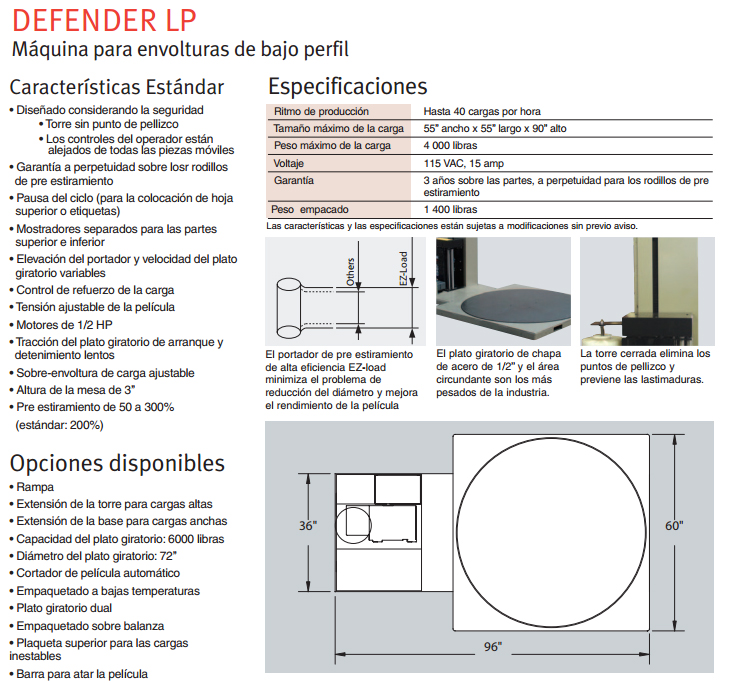 DEFENDER LP
Máquina para envolturas de bajo perfil

Características Estándar
• Diseñado considerando la seguridad
• Torre sin punto de pellizco
• Los controles del operador están alejados de todas las piezas móviles
• Garantía a perpetuidad sobre losr rodillos de pre estiramiento
• Pausa del ciclo (para la colocación de hoja superior o etiquetas)
• Mostradores separados para las partes superior e inferior
• Elevación del portador y velocidad del plato giratorio variables
• Control de refuerzo de la carga
• Tensión ajustable de la película
• Motores de 1/2 HP
• Tracción del plato giratorio de arranque y detenimiento lentos
• Sobre-envoltura de carga ajustable
• Altura de la mesa de 3"
• Pre estiramiento de 50 a 300% (estándar: 200%)

Opciones disponibles
• Rampa
• Extensión de la torre para cargas altas
• Extensión de la base para cargas anchas
• Capacidad del plato giratorio: 6000 libras
• Diámetro del plato giratorio: 72"
• Cortador de película automático
• Empaquetado a bajas temperaturas
• Plato giratorio dual
• Empaquetado sobre balanza
• Plaqueta superior para las cargas inestables
• Barra para atar la película

Especificaciones
| Ritmo de producción | Hasta 40 cargas por hora |
|---|---|
| Tamaño máximo de la carga | 55" ancho x 55" largo x 90" alto |
| Peso máximo de la carga | 4 000 libras |
| Voltaje | 115 VAC, 15 amp |
| Garantía | 3 años sobre las partes, a perpetuidad para los rodillos de pre estiramiento |
| Peso empacado | 1 400 libras |

Las características y las especificaciones están sujetas a modificaciones sin previo aviso.

Others
EZ-Load

El portador de pre estiramiento de alta eficiencia EZ-load minimiza el problema de reducción del diámetro y mejora el rendimiento de la película

El plato giratorio de chapa de acero de 1/2" y el área circundante son los más pesados de la industria.

La torre cerrada elimina los puntos de pellizco y previene las lastimaduras.

36"
60"
96"