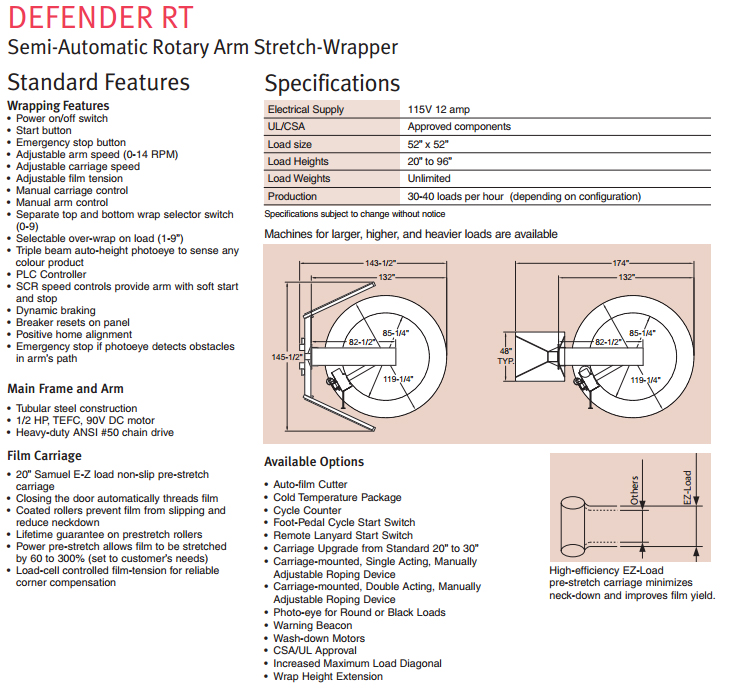 DEFENDER RT
Semi-Automatic Rotary Arm Stretch-Wrapper

Standard Features

Wrapping Features
• Power on/off switch
• Start button
• Emergency stop button
• Adjustable arm speed (0-14 RPM)
• Adjustable carriage speed
• Adjustable film tension
• Manual carriage control
• Manual arm control
• Separate top and bottom wrap selector switch (0-9)
• Selectable over-wrap on load (1-9")
• Triple beam auto-height photoeye to sense any colour product
• PLC Controller
• SCR speed controls provide arm with soft start and stop
• Dynamic braking
• Breaker resets on panel
• Positive home alignment
• Emergency stop if photoeye detects obstacles in arm's path

Main Frame and Arm
• Tubular steel construction
• 1/2 HP, TEFC, 90V DC motor
• Heavy-duty ANSI #50 chain drive

Film Carriage
• 20" Samuel E-Z load non-slip pre-stretch carriage
• Closing the door automatically threads film
• Coated rollers prevent film from slipping and reduce neckdown
• Lifetime guarantee on prestretch rollers
• Power pre-stretch allows film to be stretched by 60 to 300% (set to customer's needs)
• Load-cell controlled film-tension for reliable corner compensation

Specifications

| Electrical Supply | 115V 12 amp |
|---|---|
| UL/CSA | Approved components |
| Load size | 52" x 52" |
| Load Heights | 20" to 96" |
| Load Weights | Unlimited |
| Production | 30-40 loads per hour (depending on configuration) |

Specifications subject to change without notice

Machines for larger, higher, and heavier loads are available

143-1/2"
132"
85-1/4"
82-1/2"
145-1/2"
119-1/4"

174"
132"
85-1/4"
82-1/2"
48" TYP.
119-1/4"

Available Options
• Auto-film Cutter
• Cold Temperature Package
• Cycle Counter
• Foot-Pedal Cycle Start Switch
• Remote Lanyard Start Switch
• Carriage Upgrade from Standard 20" to 30"
• Carriage-mounted, Single Acting, Manually Adjustable Roping Device
• Carriage-mounted, Double Acting, Manually Adjustable Roping Device
• Photo-eye for Round or Black Loads
• Warning Beacon
• Wash-down Motors
• CSA/UL Approval
• Increased Maximum Load Diagonal
• Wrap Height Extension

Others
EZ-Load

High-efficiency EZ-Load pre-stretch carriage minimizes neck-down and improves film yield.